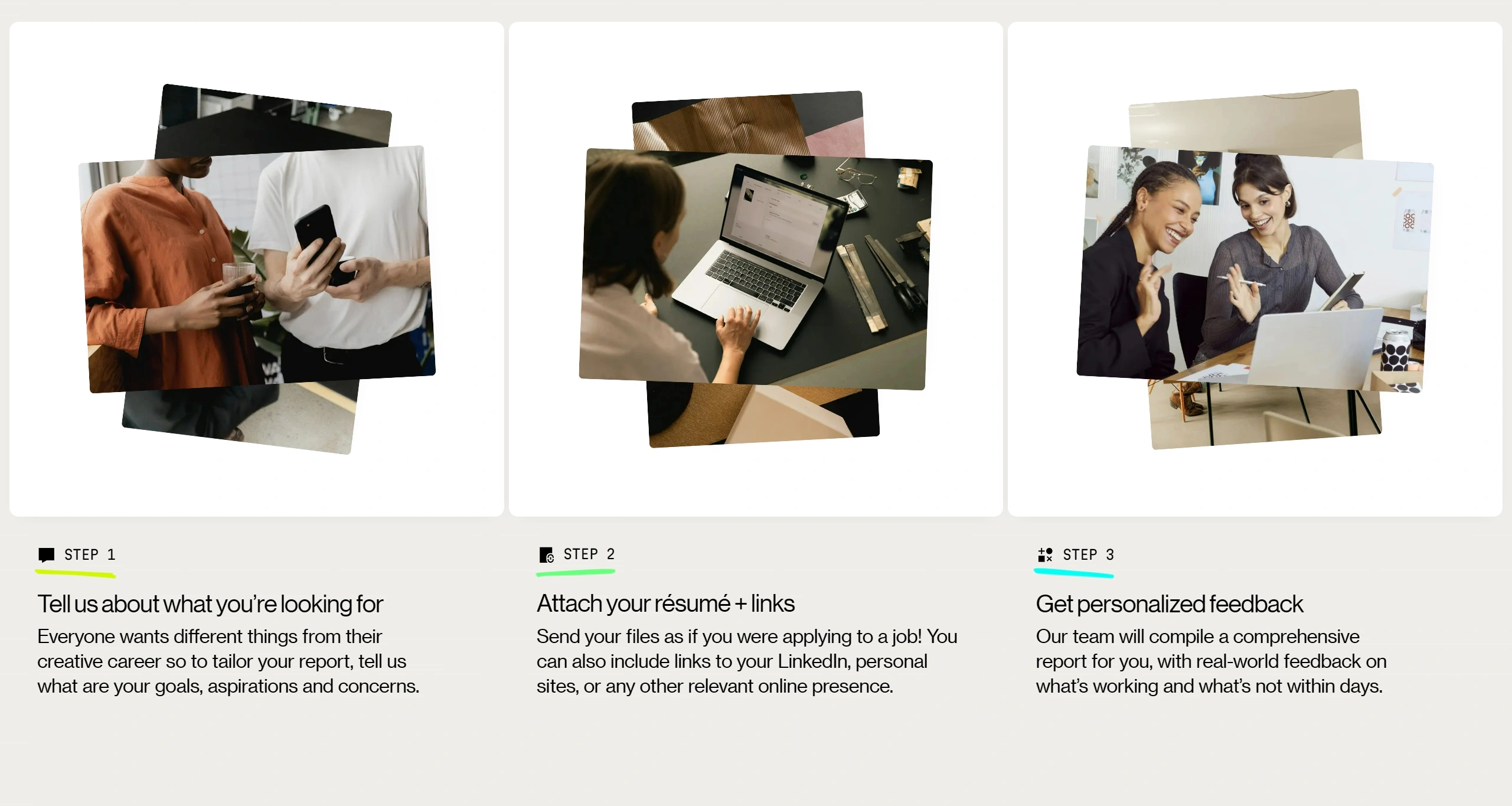 STEP 1

Tell us about what you're looking for

Everyone wants different things from their creative career so to tailor your report, tell us what are your goals, aspirations and concerns.

STEP 2

Attach your résumé + links

Send your files as if you were applying to a job! You can also include links to your LinkedIn, personal sites, or any other relevant online presence.

STEP 3

Get personalized feedback

Our team will compile a comprehensive report for you, with real-world feedback on what's working and what's not within days.