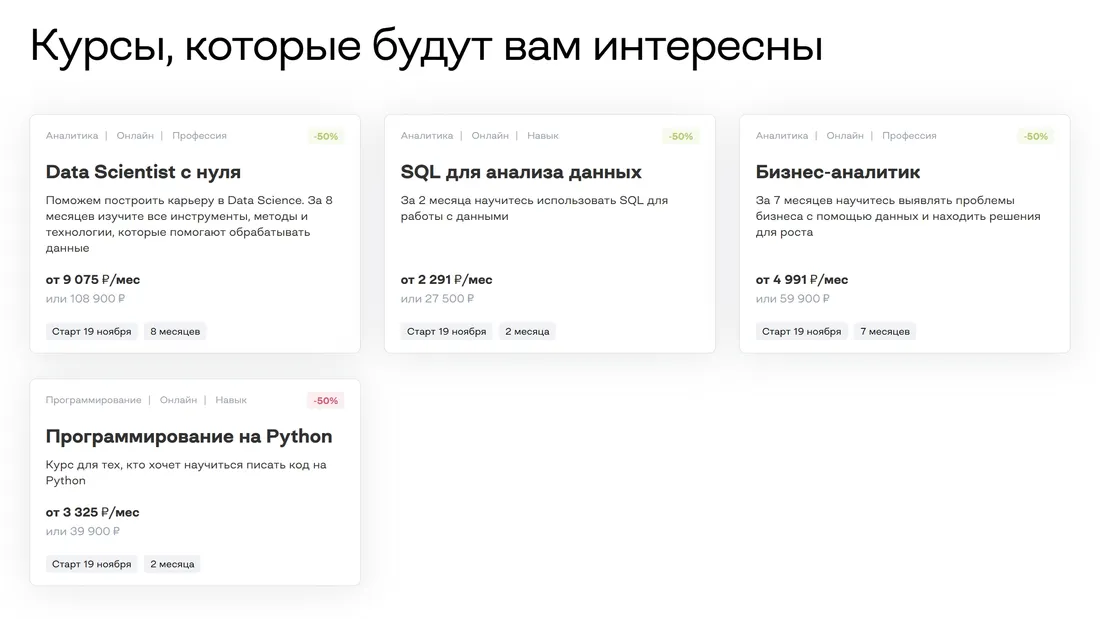 Курсы, которые будут вам интересны

Аналитика | Онлайн | Профессия
-50%

Data Scientist с нуля

Поможем построить карьеру в Data Science. За 8 месяцев изучите все инструменты, методы и технологии, которые помогают обрабатывать данные

от 9 075 ₽/мес
или 108 900 ₽

Старт 19 ноября
8 месяцев

Аналитика | Онлайн | Навык
-50%

SQL для анализа данных

За 2 месяца научитесь использовать SQL для работы с данными

от 2 291 ₽/мес
или 27 500 ₽

Старт 19 ноября
2 месяца

Аналитика | Онлайн | Профессия
-50%

Бизнес-аналитик

За 7 месяцев научитесь выявлять проблемы бизнеса с помощью данных и находить решения для роста

от 4 991 ₽/мес
или 59 900 ₽

Старт 19 ноября
7 месяцев

Программирование | Онлайн | Навык
-50%

Программирование на Python

Курс для тех, кто хочет научиться писать код на Python

от 3 325 ₽/мес
или 39 900 ₽

Старт 19 ноября
2 месяца