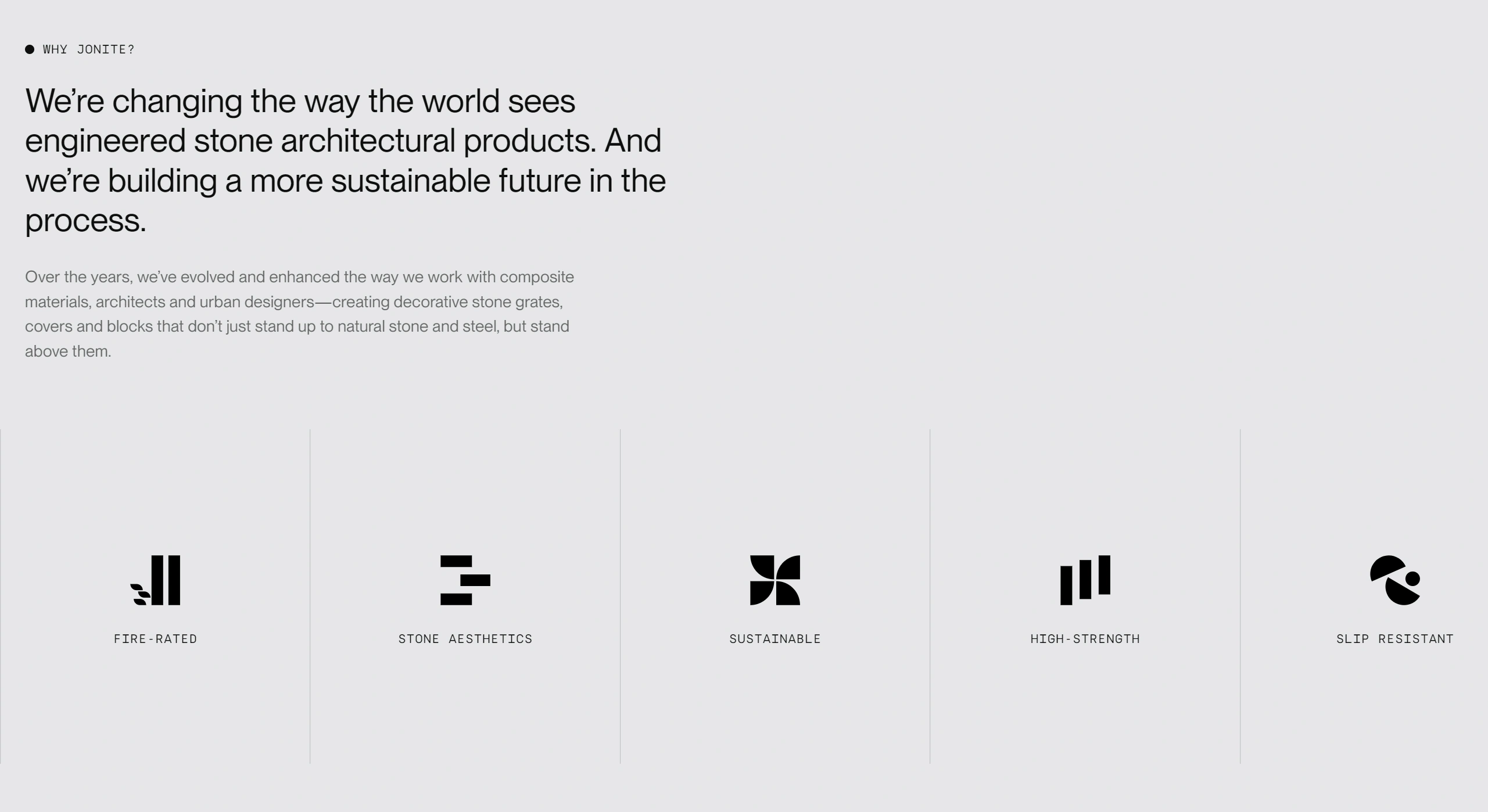 • WHY JONITE?

We're changing the way the world sees engineered stone architectural products. And we're building a more sustainable future in the process.

Over the years, we've evolved and enhanced the way we work with composite materials, architects and urban designers—creating decorative stone grates, covers and blocks that don't just stand up to natural stone and steel, but stand above them.

FIRE-RATED

STONE AESTHETICS

SUSTAINABLE

HIGH-STRENGTH

SLIP RESISTANT