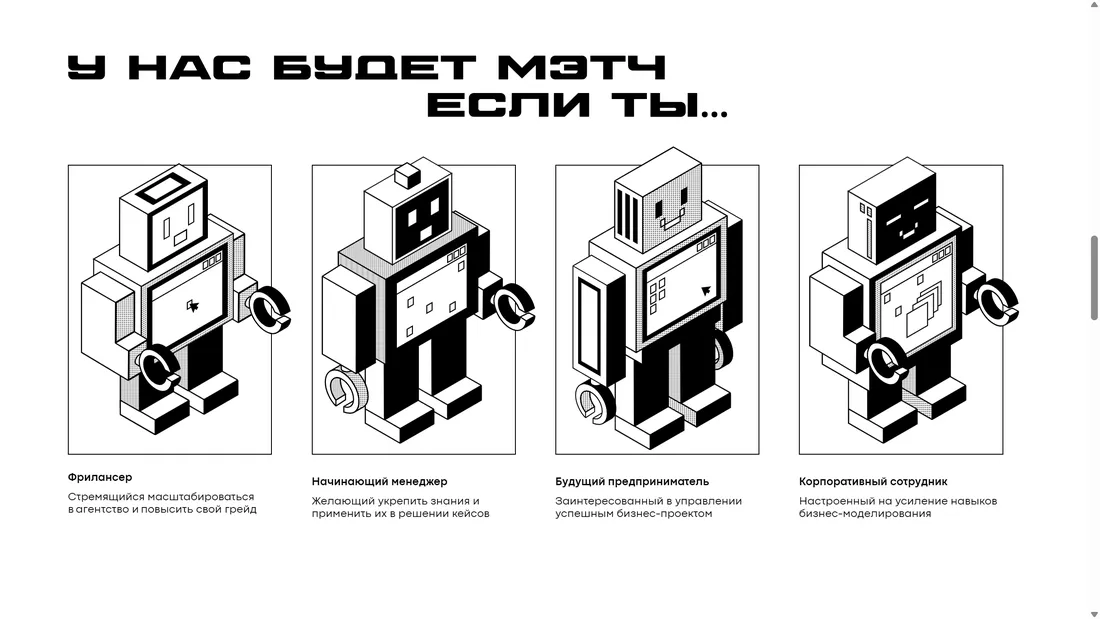 У НАС БУДЕТ МЭТЧ
ЕСЛИ ТЫ...

Фрилансер

Стремящийся масштабироваться в агентство и повысить свой грейд

Начинающий менеджер

Желающий укрепить знания и применить их в решении кейсов

Будущий предприниматель

Заинтересованный в управлении успешным бизнес-проектом

Корпоративный сотрудник

Настроенный на усиление навыков бизнес-моделирования