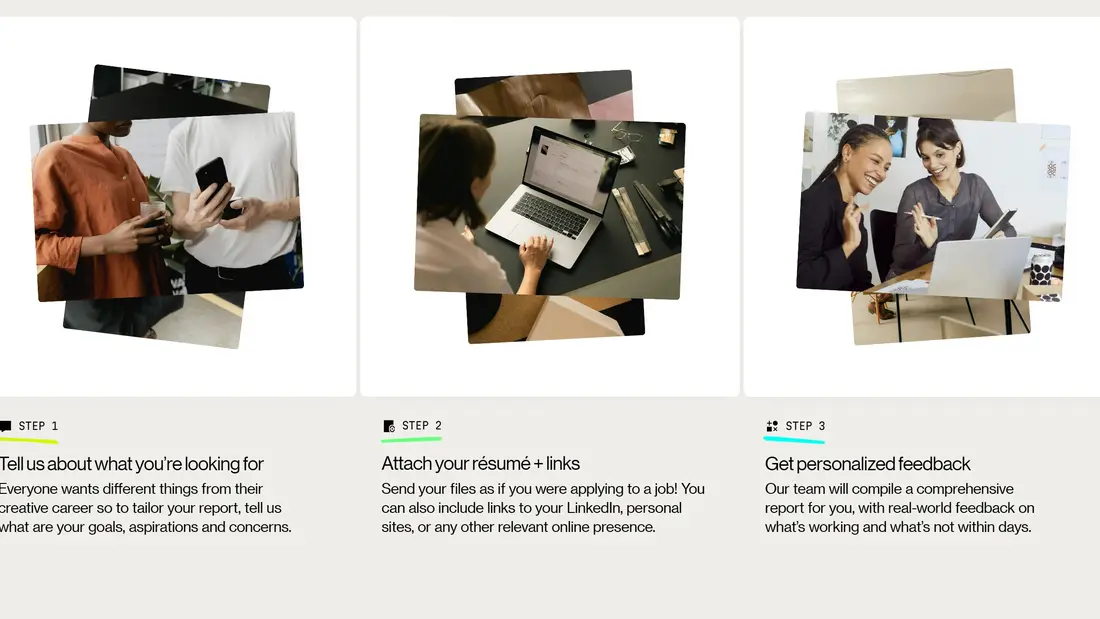 STEP 1

Tell us about what you're looking for

Everyone wants different things from their creative career so to tailor your report, tell us what are your goals, aspirations and concerns.

STEP 2

Attach your résumé + links

Send your files as if you were applying to a job! You can also include links to your LinkedIn, personal sites, or any other relevant online presence.

STEP 3

Get personalized feedback

Our team will compile a comprehensive report for you, with real-world feedback on what's working and what's not within days.