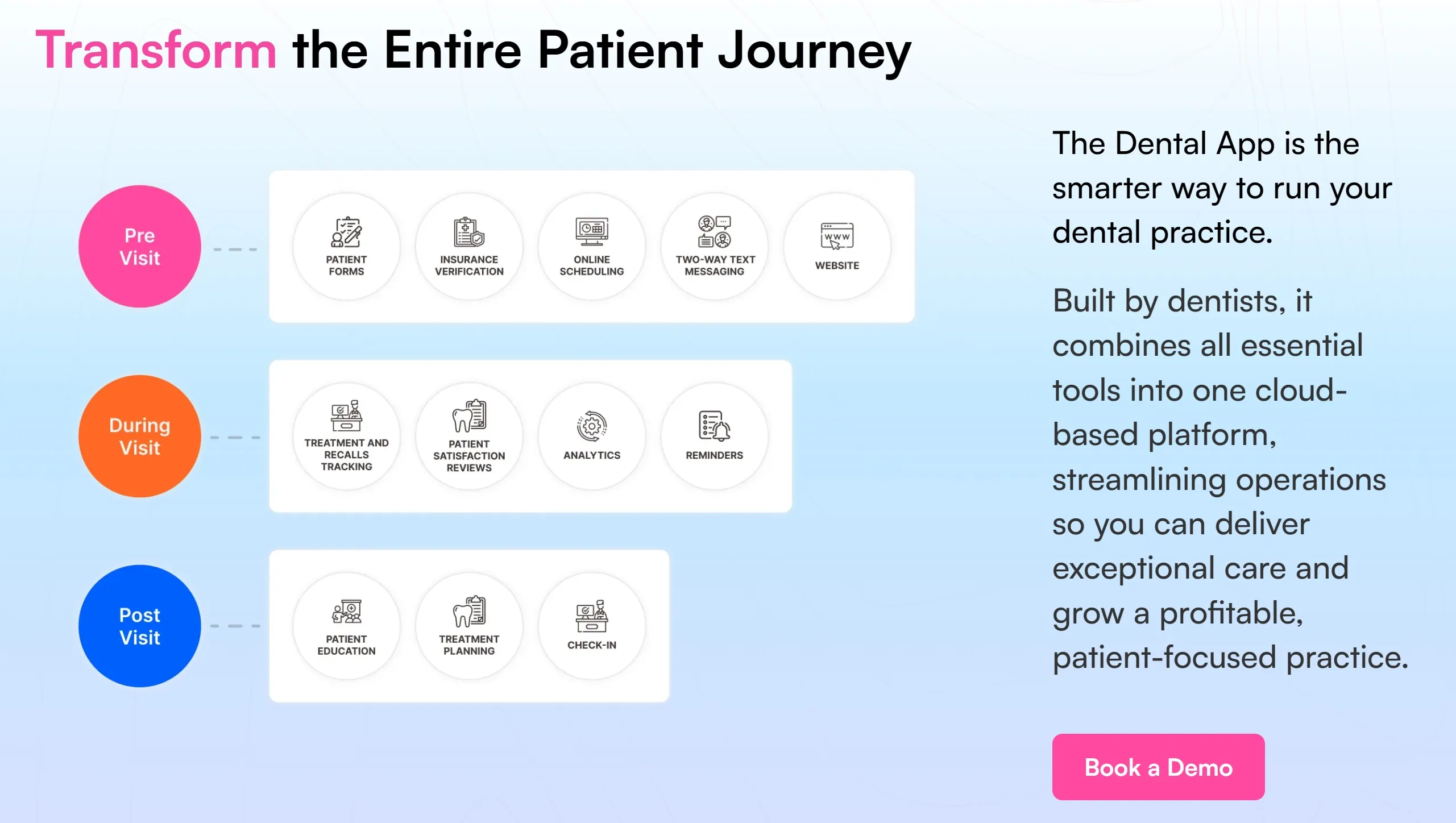 Transform the Entire Patient Journey

Pre Visit

PATIENT FORMS

INSURANCE VERIFICATION

ONLINE SCHEDULING

TWO-WAY TEXT MESSAGING

WEBSITE

During Visit

TREATMENT AND RECALLS TRACKING

PATIENT SATISFACTION REVIEWS

ANALYTICS

REMINDERS

Post Visit

PATIENT EDUCATION

TREATMENT PLANNING

CHECK-IN

The Dental App is the smarter way to run your dental practice.

Built by dentists, it combines all essential tools into one cloud-based platform, streamlining operations so you can deliver exceptional care and grow a profitable, patient-focused practice.

Book a Demo