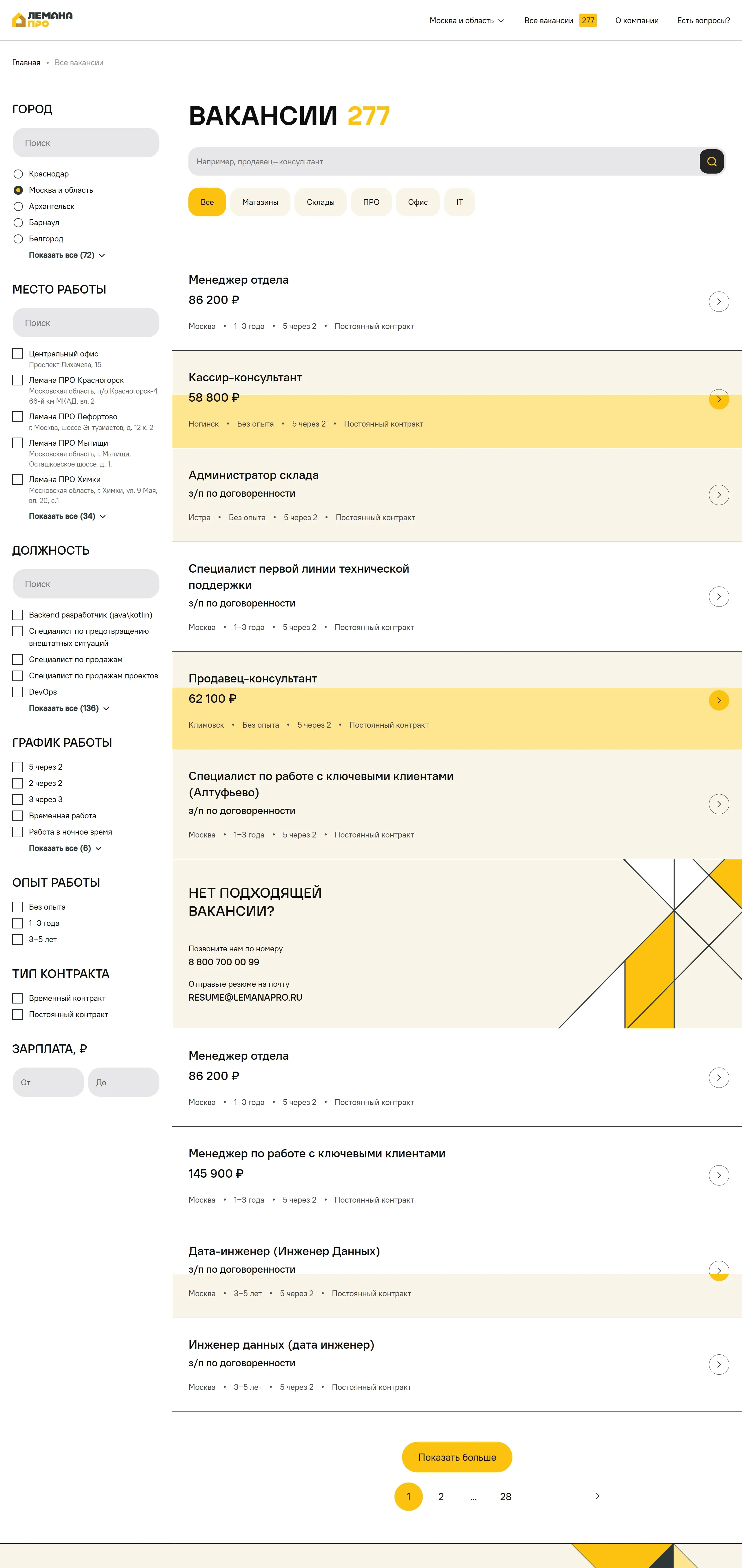 ЛЕМАНА ПРО

Москва и область Все вакансии 277 О компании Есть вопросы?

Главная • Все вакансии

ГОРОД

Поиск

Краснодар
Москва и область
Архангельск
Барнаул
Белгород
Показать все (72)

МЕСТО РАБОТЫ

Поиск

Центральный офис
Проспект Лихачева, 15
Лемана ПРО Красногорск
Московская область, п/о Красногорск-4, 66-й км МКАД, вл. 2
Лемана ПРО Лефортово
г. Москва, шоссе Энтузиастов, д. 12 к. 2
Лемана ПРО Мытищи
Московская область, г. Мытищи, Осташковское шоссе, д. 1.
Лемана ПРО Химки
Московская область, г. Химки, ул. 9 Мая, вл. 20, с.1
Показать все (34)

ДОЛЖНОСТЬ

Поиск

Backend разработчик (java\kotlin)
Специалист по предотвращению внештатных ситуаций
Специалист по продажам
Специалист по продажам проектов
DevOps
Показать все (136)

ГРАФИК РАБОТЫ

5 через 2
2 через 2
3 через 3
Временная работа
Работа в ночное время
Показать все (6)

ОПЫТ РАБОТЫ

Без опыта
1–3 года
3–5 лет

ТИП КОНТРАКТА

Временный контракт
Постоянный контракт

ЗАРПЛАТА, ₽

От До

ВАКАНСИИ 277

Например, продавец—консультант

Все Магазины Склады ПРО Офис IT

Менеджер отдела
86 200 ₽
Москва • 1–3 года • 5 через 2 • Постоянный контракт

Кассир-консультант
58 800 ₽
Ногинск • Без опыта • 5 через 2 • Постоянный контракт

Администратор склада
з/п по договоренности
Истра • Без опыта • 5 через 2 • Постоянный контракт

Специалист первой линии технической поддержки
з/п по договоренности
Москва • 1–3 года • 5 через 2 • Постоянный контракт

Продавец-консультант
62 100 ₽
Климовск • Без опыта • 5 через 2 • Постоянный контракт

Специалист по работе с ключевыми клиентами (Алтуфьево)
з/п по договоренности
Москва • 1–3 года • 5 через 2 • Постоянный контракт

НЕТ ПОДХОДЯЩЕЙ ВАКАНСИИ?

Позвоните нам по номеру
8 800 700 00 99

Отправьте резюме на почту
RESUME@LEMANAPRO.RU

Менеджер отдела
86 200 ₽
Москва • 1–3 года • 5 через 2 • Постоянный контракт

Менеджер по работе с ключевыми клиентами
145 900 ₽
Москва • 1–3 года • 5 через 2 • Постоянный контракт

Дата-инженер (Инженер Данных)
з/п по договоренности
Москва • 3–5 лет • 5 через 2 • Постоянный контракт

Инженер данных (дата инженер)
з/п по договоренности
Москва • 3–5 лет • 5 через 2 • Постоянный контракт

Показать больше

1 2 ... 28